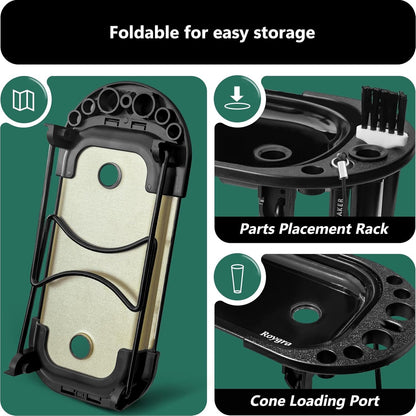 Foldable for easy storage

AKER

Parts Placement Rack

Roygra

Cone Loading Port